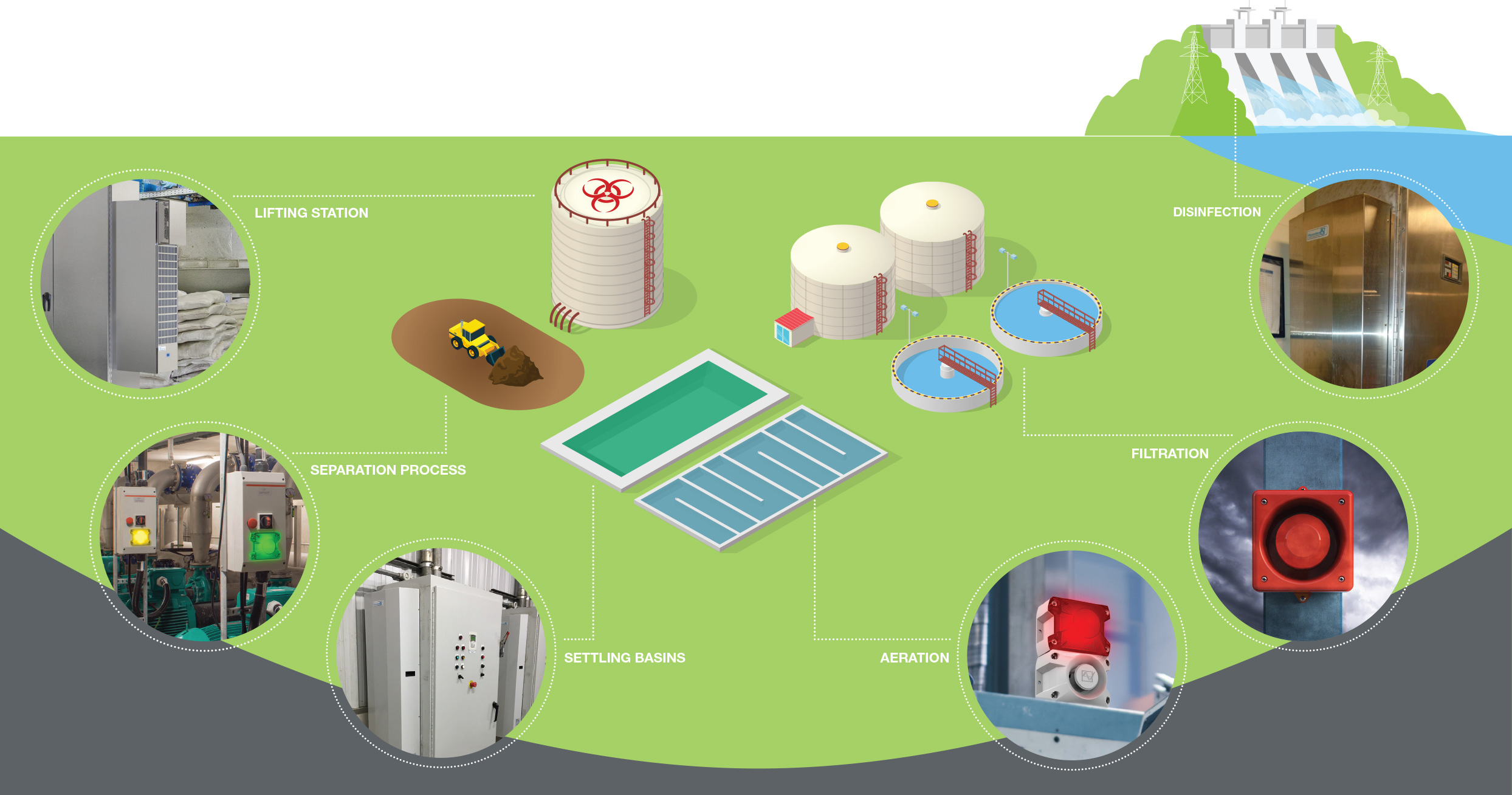 LIFTING STATION

DISINFECTION

SEPARATION PROCESS

FILTRATION

SETTLING BASINS

AERATION