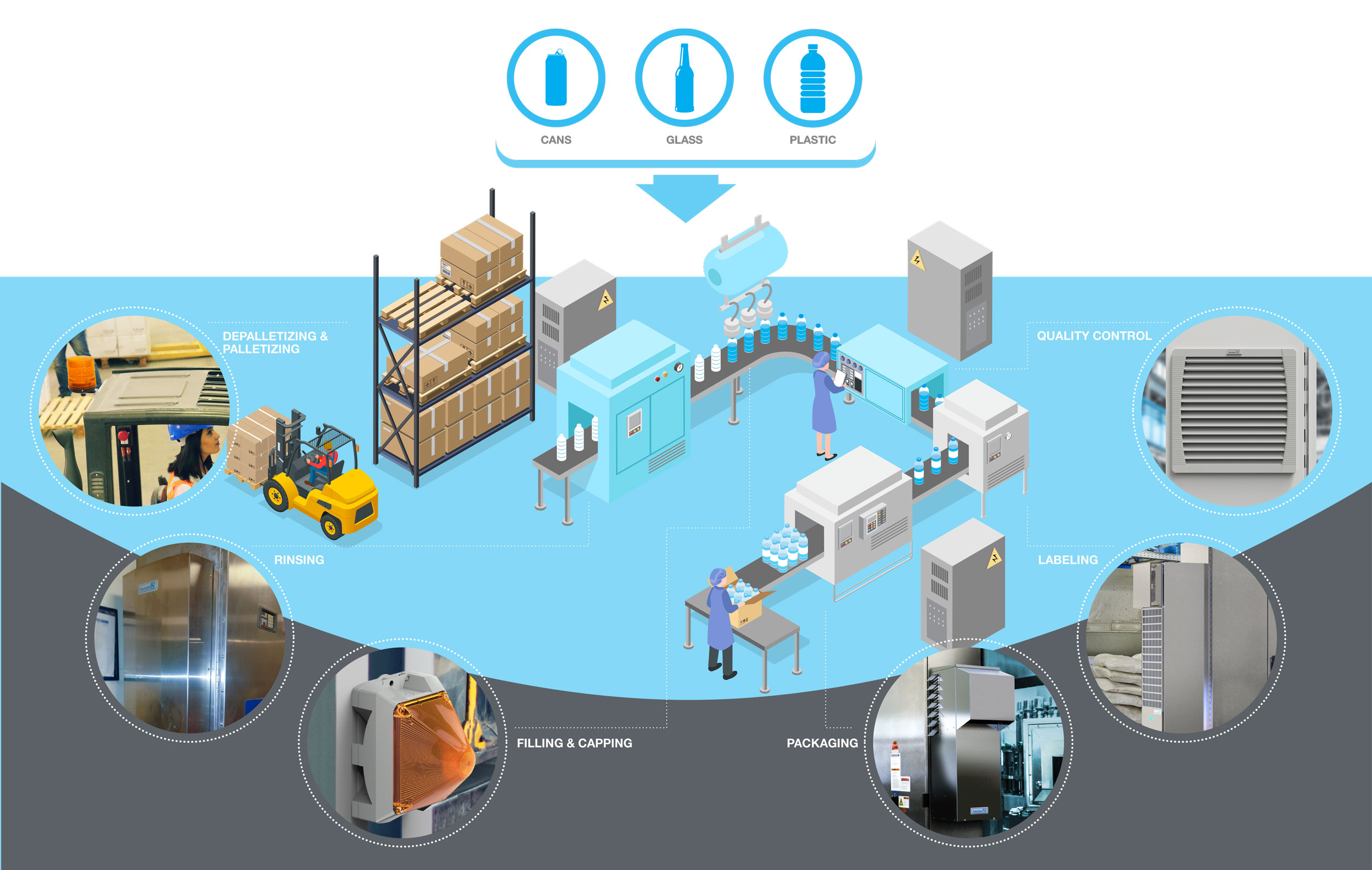 CANS
GLASS
PLASTIC

DEPALLETIZING & PALLETIZING

QUALITY CONTROL

RINSING

LABELING

FILLING & CAPPING

PACKAGING