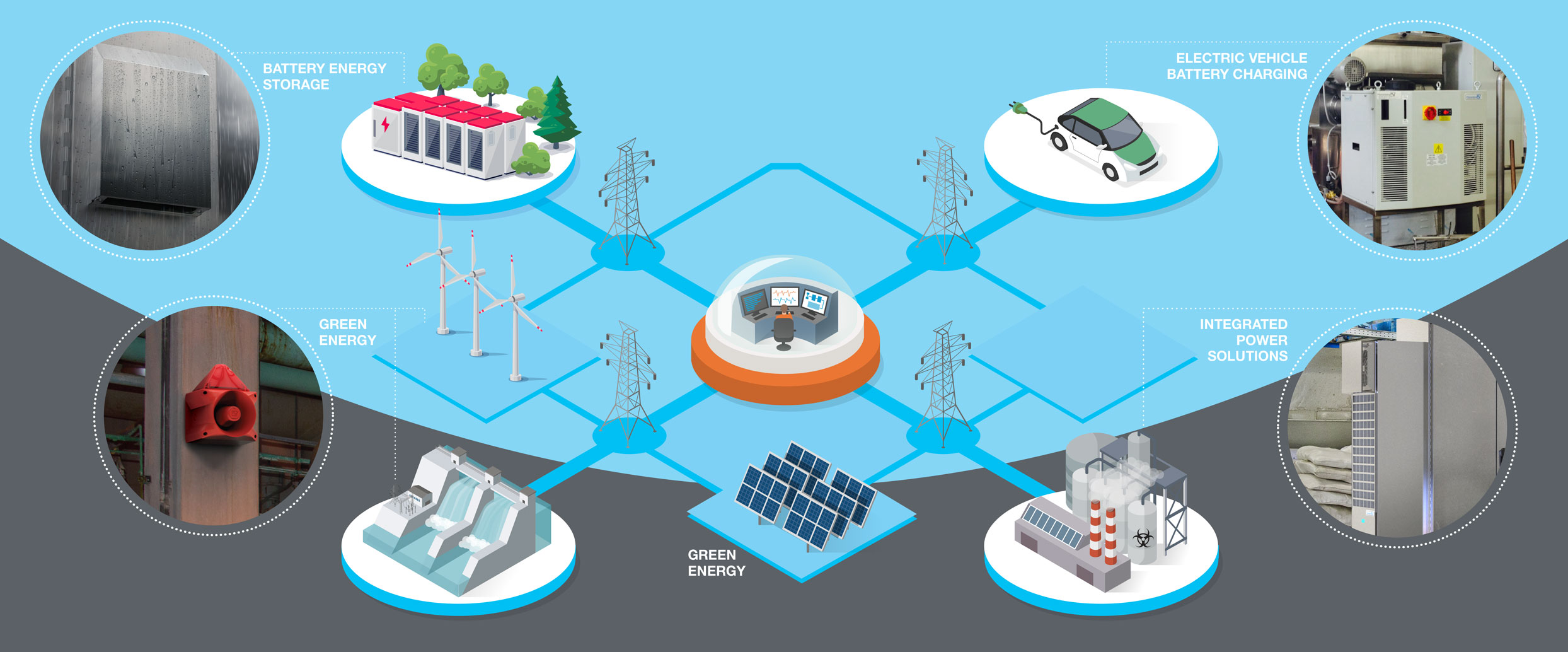 BATTERY ENERGY STORAGE

ELECTRIC VEHICLE BATTERY CHARGING

GREEN ENERGY

INTEGRATED POWER SOLUTIONS

GREEN ENERGY