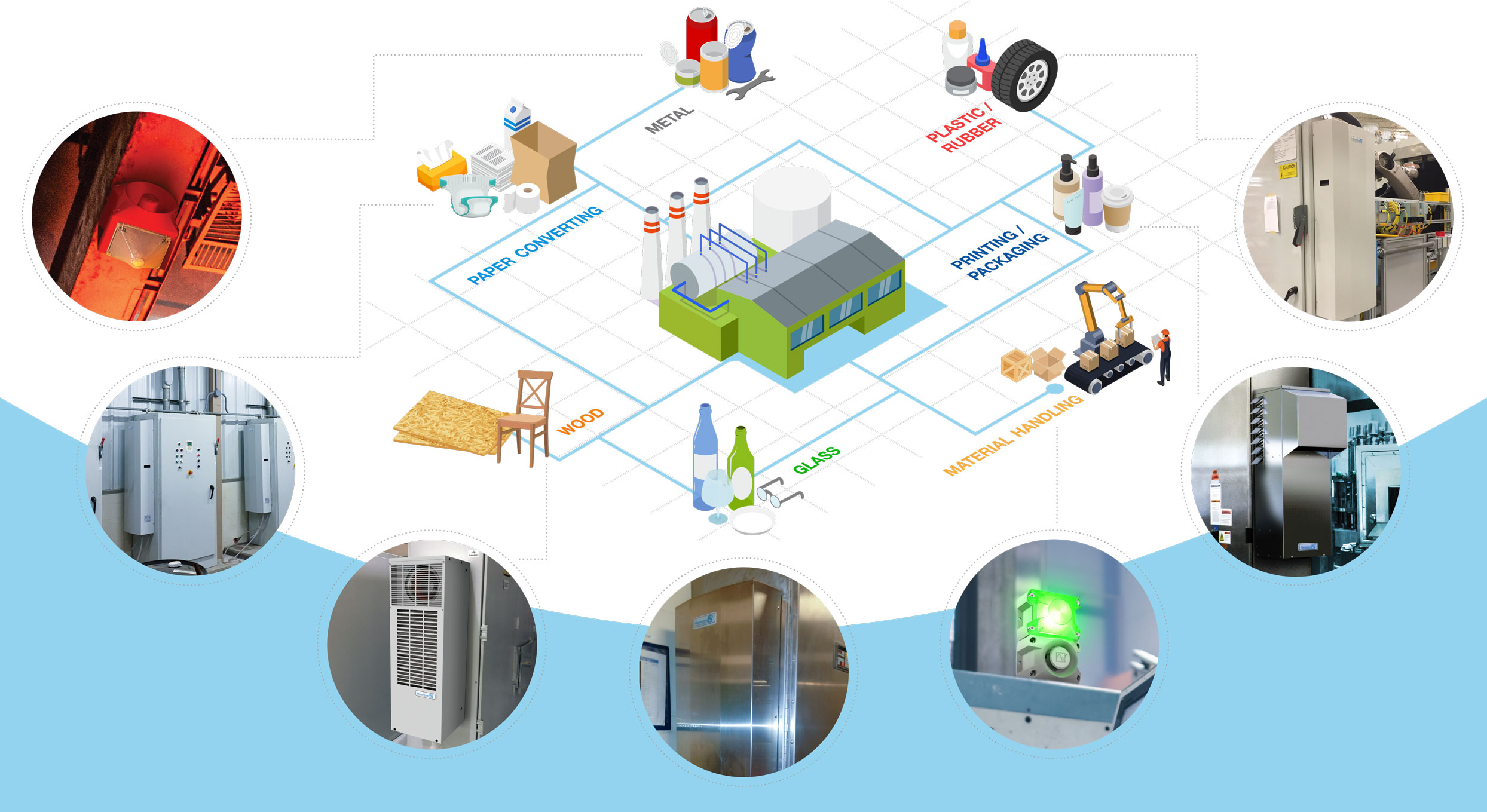 METAL

PLASTIC / RUBBER

PAPER CONVERTING

PRINTING / PACKAGING

WOOD

GLASS

MATERIAL HANDLING

CAUTION