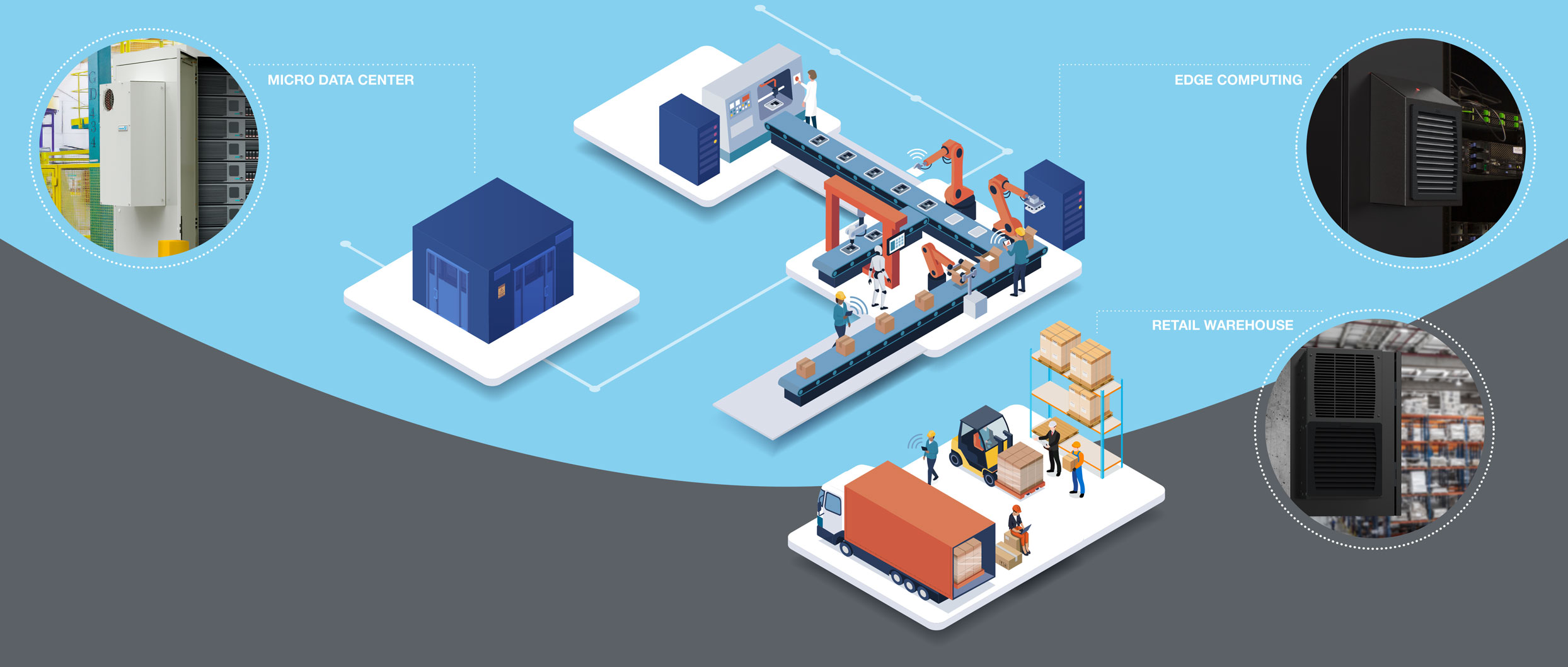 MICRO DATA CENTER

EDGE COMPUTING

RETAIL WAREHOUSE