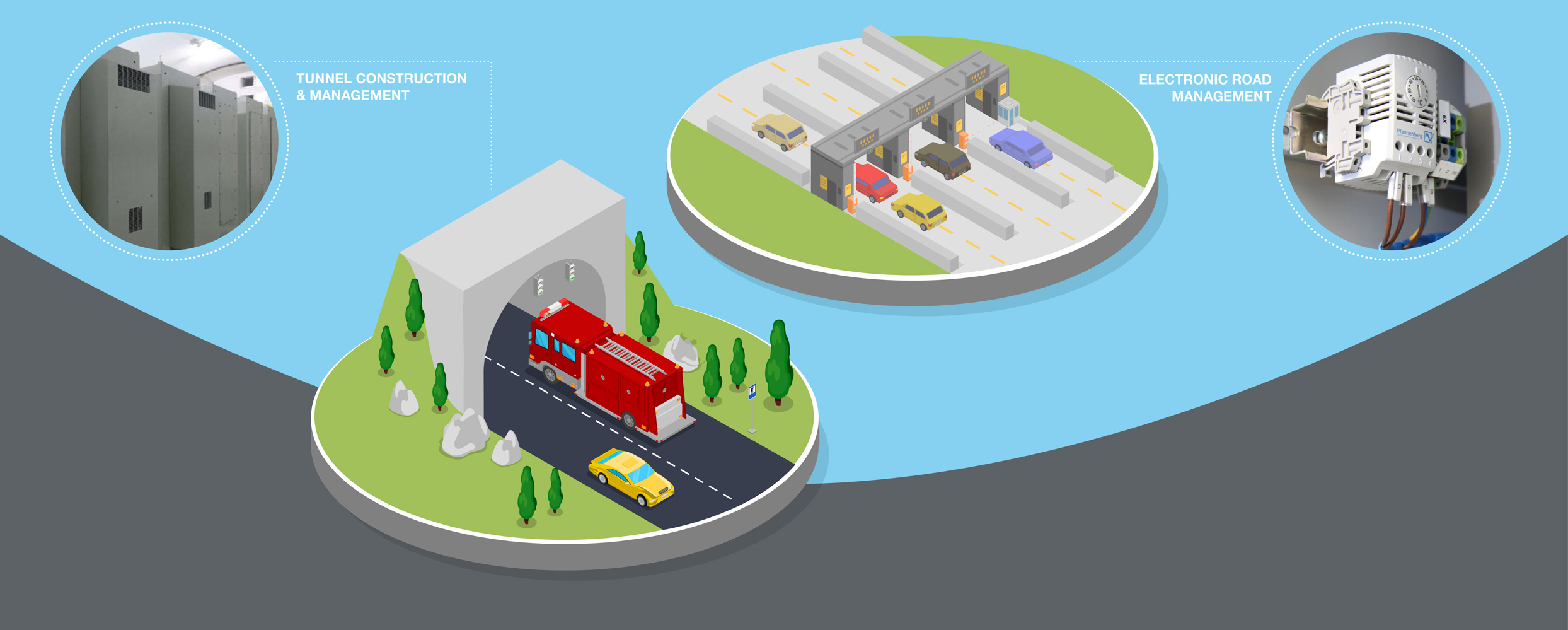 TUNNEL CONSTRUCTION & MANAGEMENT

ELECTRONIC ROAD MANAGEMENT

Pfannenberg